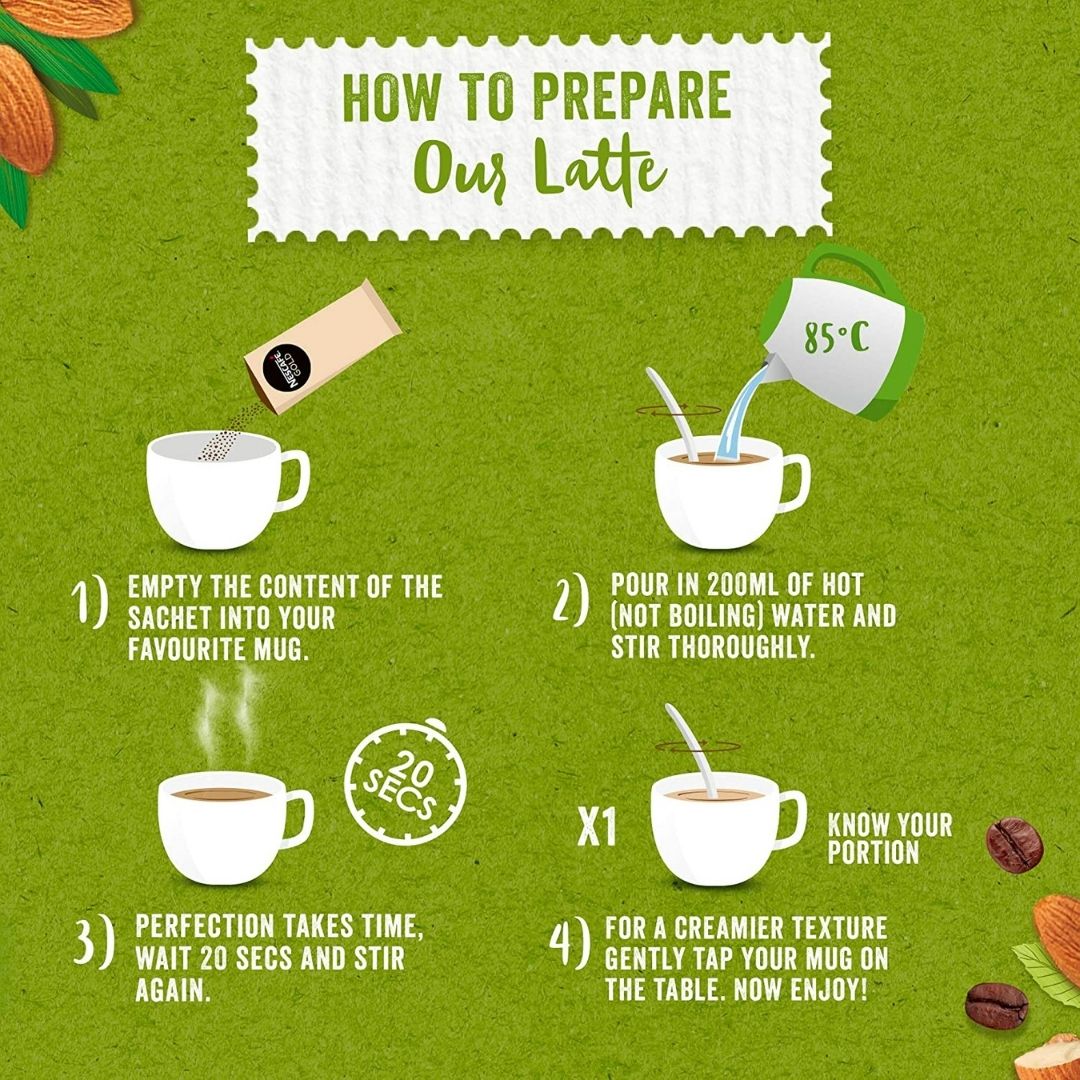 HOW TO PREPARE
Our Latte

NESCAFÉ GOLD

85°C

1) EMPTY THE CONTENT OF THE SACHET INTO YOUR FAVOURITE MUG.

2) POUR IN 200ML OF HOT (NOT BOILING) WATER AND STIR THOROUGHLY.

20 SECS

X1

KNOW YOUR PORTION

3) PERFECTION TAKES TIME, WAIT 20 SECS AND STIR AGAIN.

4) FOR A CREAMIER TEXTURE GENTLY TAP YOUR MUG ON THE TABLE. NOW ENJOY!